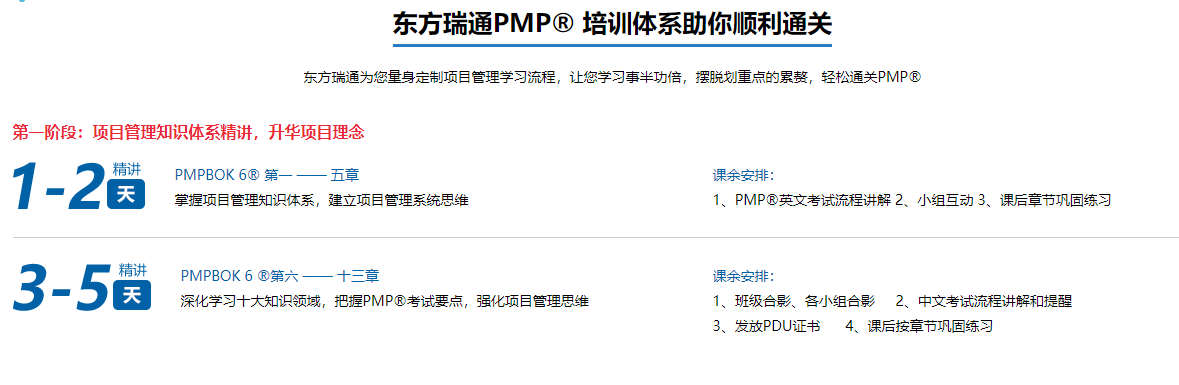 东方瑞通PMP® 培训体系助你顺利通关

东方瑞通为您量身定制项目管理学习流程，让您学习事半功倍，摆脱划重点的累赘，轻松通关PMP®

第一阶段：项目管理知识体系精讲，升华项目理念

1-2 精讲 天

PMPBOK 6® 第一 —— 五章

掌握项目管理知识体系，建立项目管理系统思维

课余安排：

1、PMP®英文考试流程讲解 2、小组互动 3、课后章节巩固练习

3-5 精讲 天

PMPBOK 6 ®第六 —— 十三章

深化学习十大知识领域，把握PMP®考试要点，强化项目管理思维

课余安排：

1、班级合影、各小组合影 2、中文考试流程讲解和提醒

3、发放PDU证书 4、课后按章节巩固练习